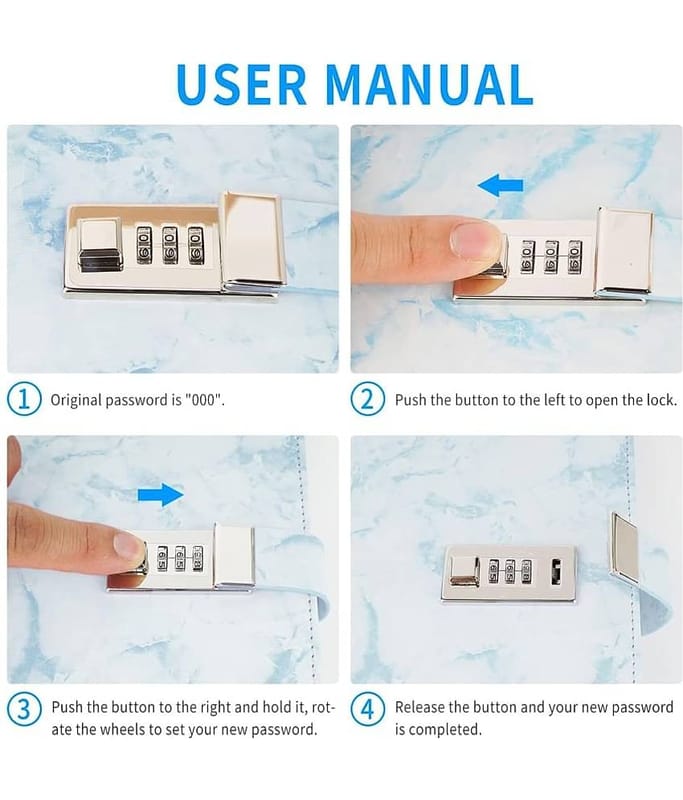 USER MANUAL

1 Original password is "000".

2 Push the button to the left to open the lock.

3 Push the button to the right and hold it, rotate the wheels to set your new password.

4 Release the button and your new password is completed.