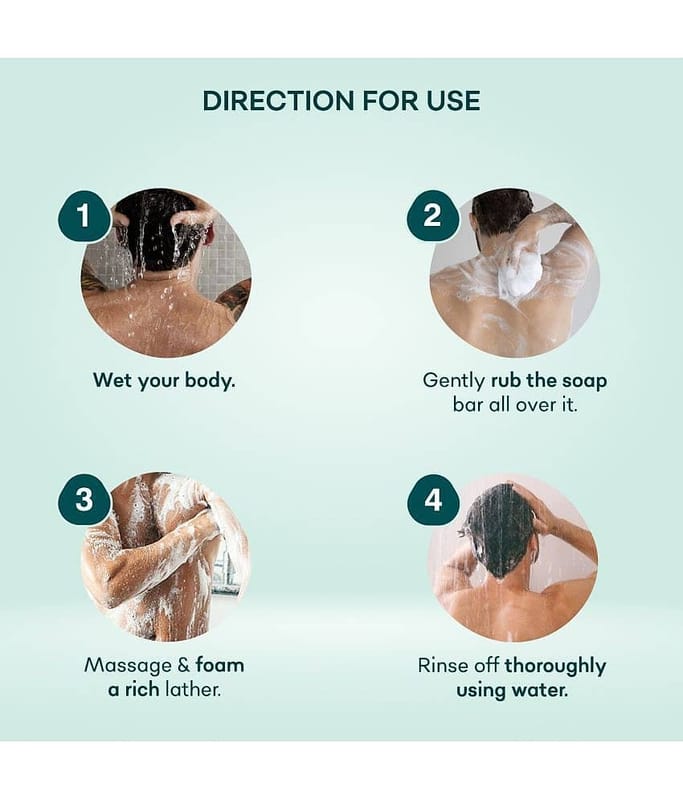 DIRECTION FOR USE

1

Wet your body.

2

Gently rub the soap bar all over it.

3

Massage & foam a rich lather.

4

Rinse off thoroughly using water.