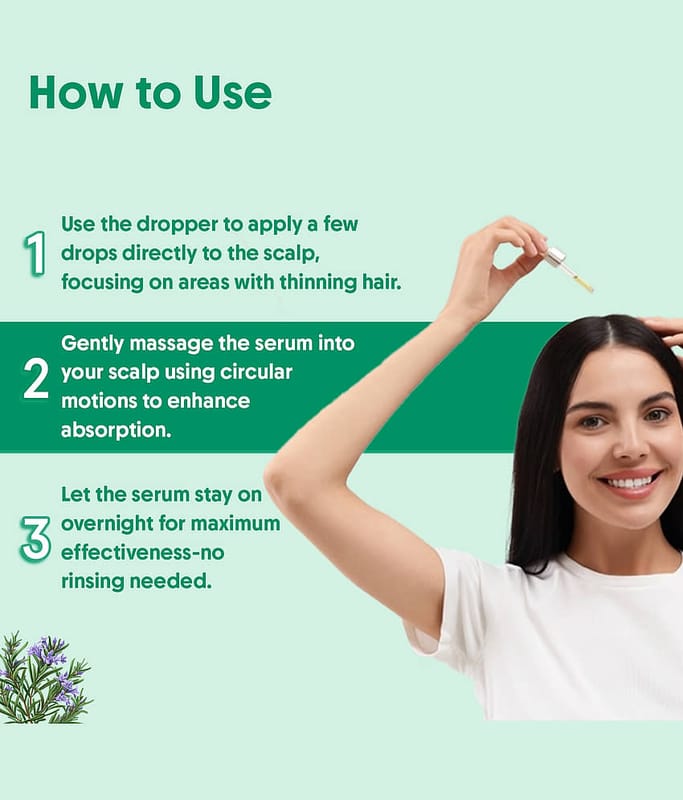 How to Use

1 Use the dropper to apply a few drops directly to the scalp, focusing on areas with thinning hair.

2 Gently massage the serum into your scalp using circular motions to enhance absorption.

3 Let the serum stay on overnight for maximum effectiveness-no rinsing needed.