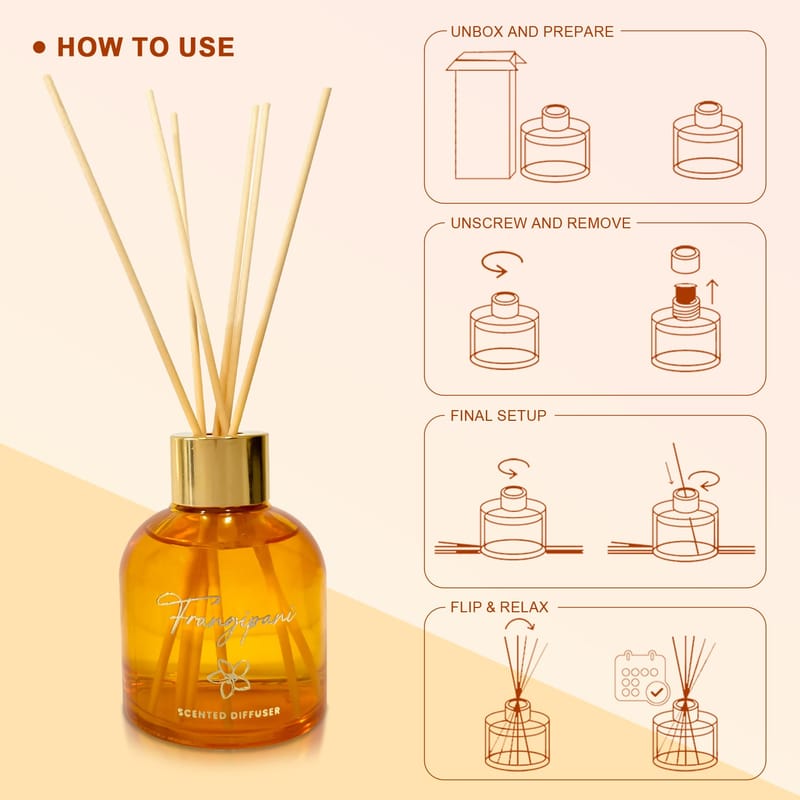 • HOW TO USE

Frangipani

SCENTED DIFFUSER

UNBOX AND PREPARE

UNSCREW AND REMOVE

FINAL SETUP

FLIP & RELAX