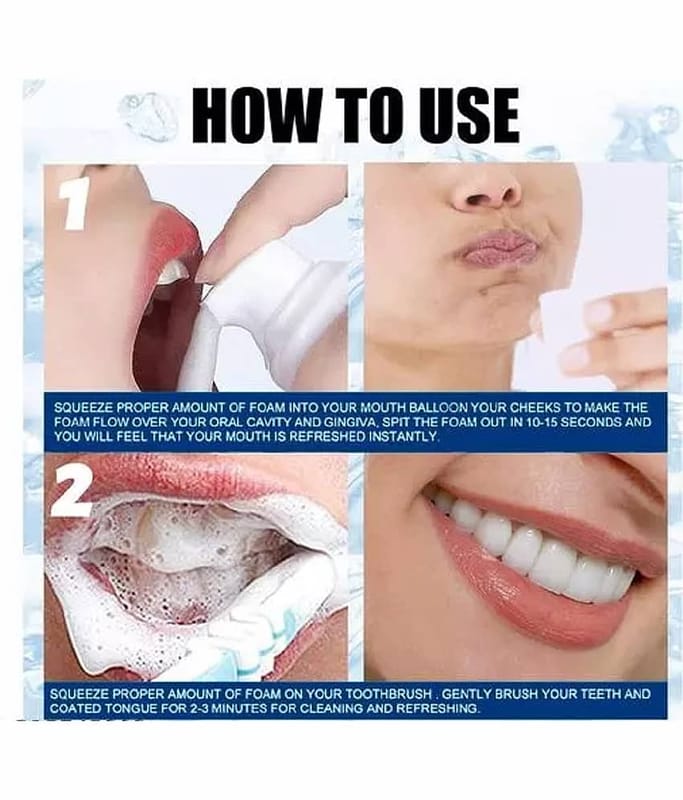 HOW TO USE

1

SQUEEZE PROPER AMOUNT OF FOAM INTO YOUR MOUTH BALLOON YOUR CHEEKS TO MAKE THE FOAM FLOW OVER YOUR ORAL CAVITY AND GINGIVA, SPIT THE FOAM OUT IN 10-15 SECONDS AND YOU WILL FEEL THAT YOUR MOUTH IS REFRESHED INSTANTLY.

2

SQUEEZE PROPER AMOUNT OF FOAM ON YOUR TOOTHBRUSH . GENTLY BRUSH YOUR TEETH AND COATED TONGUE FOR 2-3 MINUTES FOR CLEANING AND REFRESHING.