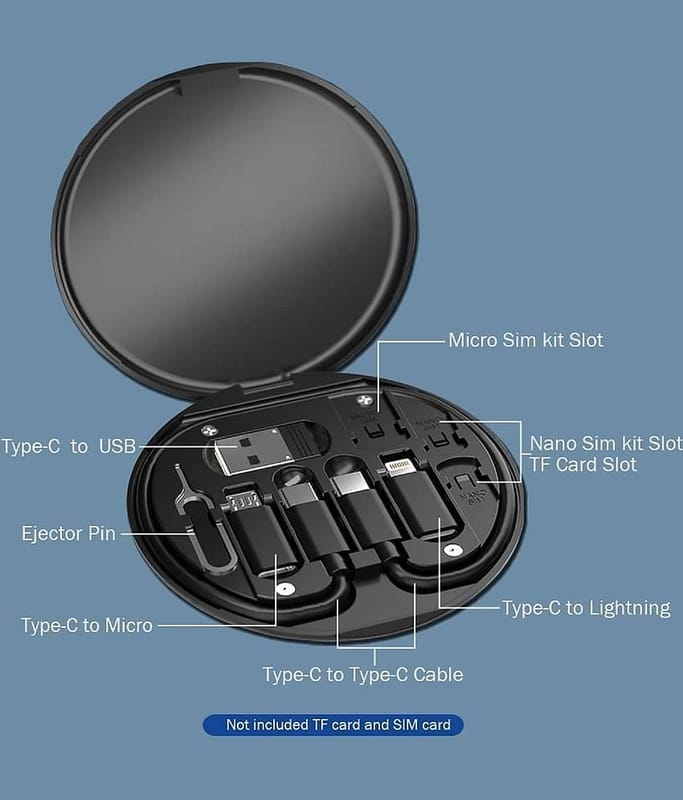 Micro Sim kit Slot

Type-C to USB

Nano Sim kit Slot
TF Card Slot

Ejector Pin

Type-C to Lightning

Type-C to Micro

Type-C to Type-C Cable

Not included TF card and SIM card