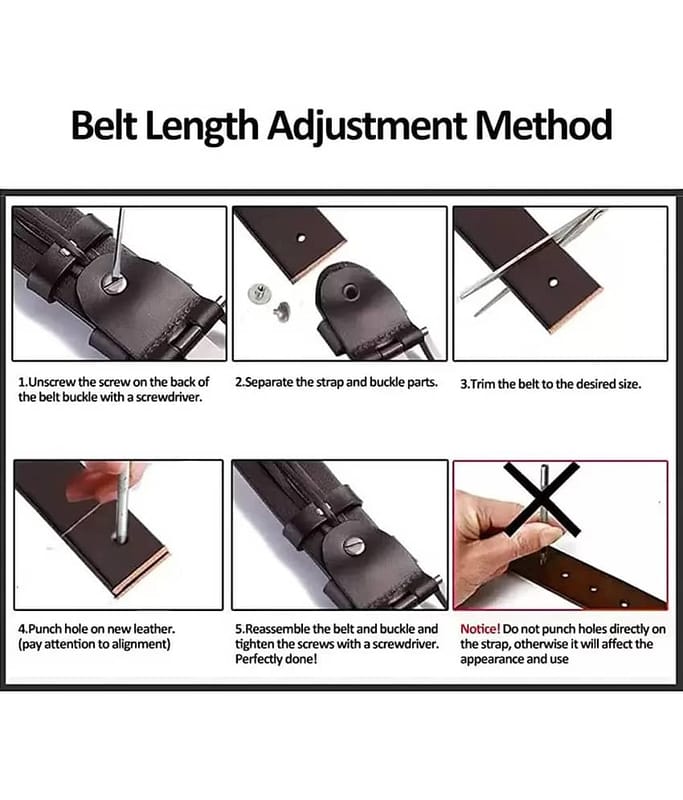 Belt Length Adjustment Method

1.Unscrew the screw on the back of the belt buckle with a screwdriver.

2.Separate the strap and buckle parts.

3.Trim the belt to the desired size.

4.Punch hole on new leather. (pay attention to alignment)

5.Reassemble the belt and buckle and tighten the screws with a screwdriver. Perfectly done!

Notice! Do not punch holes directly on the strap, otherwise it will affect the appearance and use