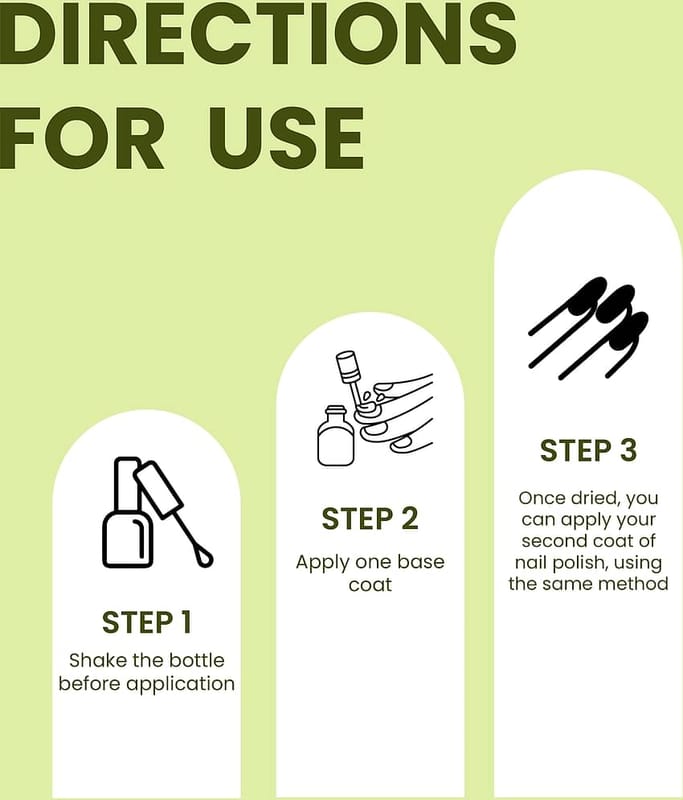 DIRECTIONS FOR USE

STEP 1
Shake the bottle before application

STEP 2
Apply one base coat

STEP 3
Once dried, you can apply your second coat of nail polish, using the same method