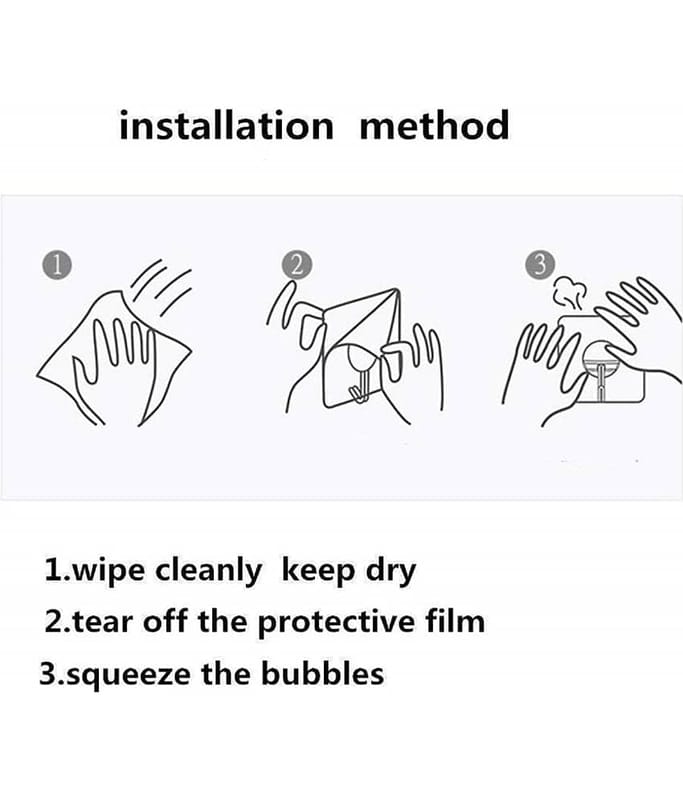 installation method

1

2

3

1.wipe cleanly keep dry
2.tear off the protective film
3.squeeze the bubbles