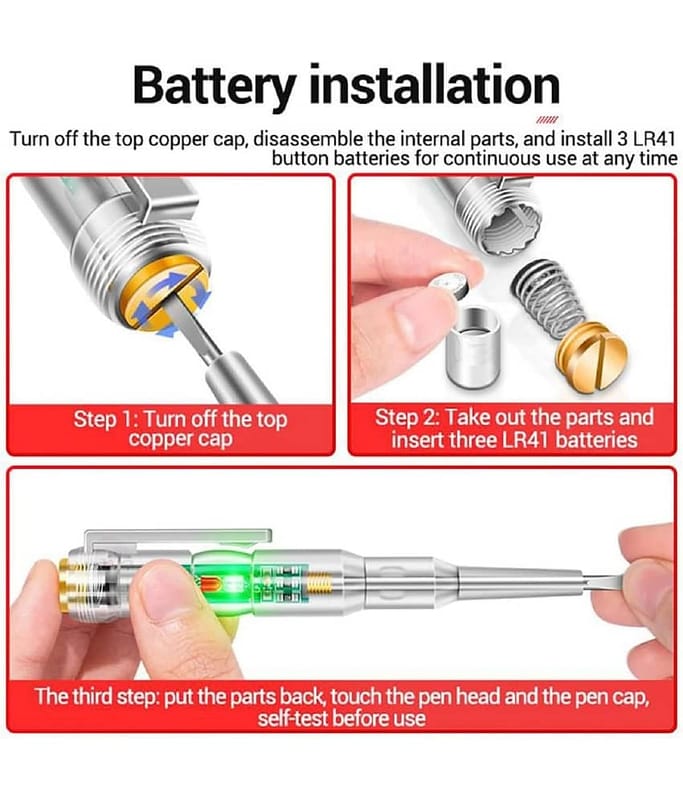 Battery installation

Turn off the top copper cap, disassemble the internal parts, and install 3 LR41 button batteries for continuous use at any time

Step 1: Turn off the top copper cap

Step 2: Take out the parts and insert three LR41 batteries

The third step: put the parts back, touch the pen head and the pen cap, self-test before use