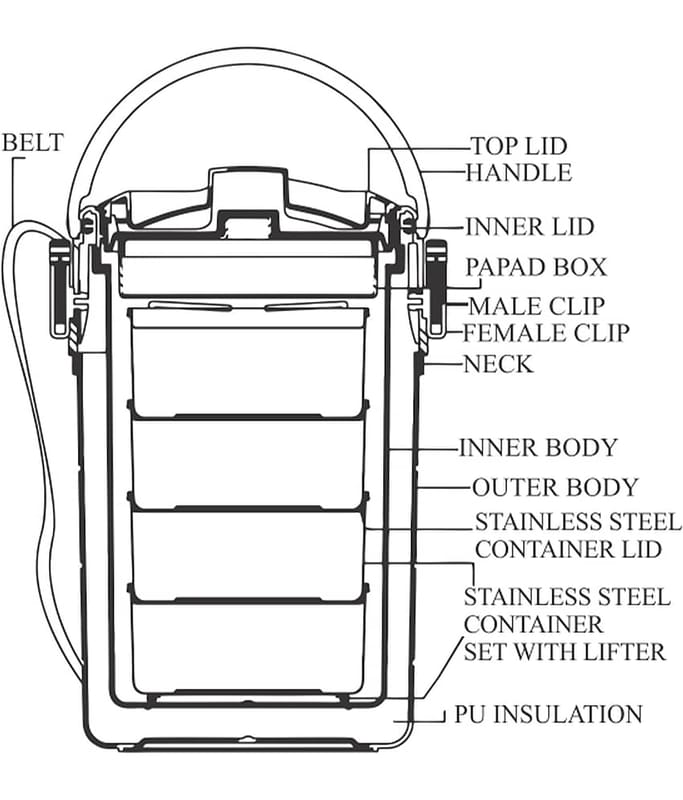 BELT
TOP LID
HANDLE
INNER LID
PAPAD BOX
MALE CLIP
FEMALE CLIP
NECK
INNER BODY
OUTER BODY
STAINLESS STEEL CONTAINER LID
STAINLESS STEEL CONTAINER SET WITH LIFTER
PU INSULATION