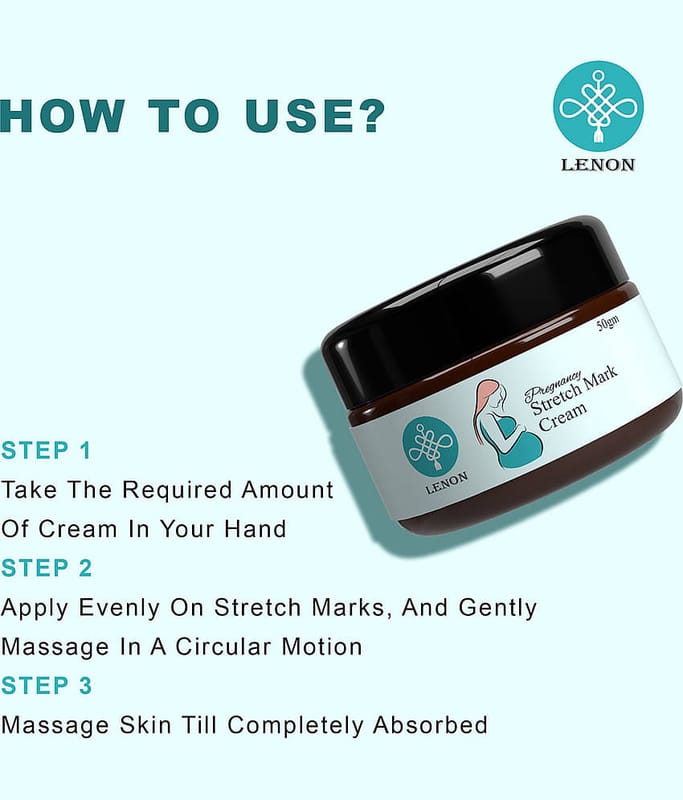 HOW TO USE?

LENON

50gm

Pregnancy Stretch Mark Cream

LENON

STEP 1
Take The Required Amount Of Cream In Your Hand

STEP 2
Apply Evenly On Stretch Marks, And Gently Massage In A Circular Motion

STEP 3
Massage Skin Till Completely Absorbed