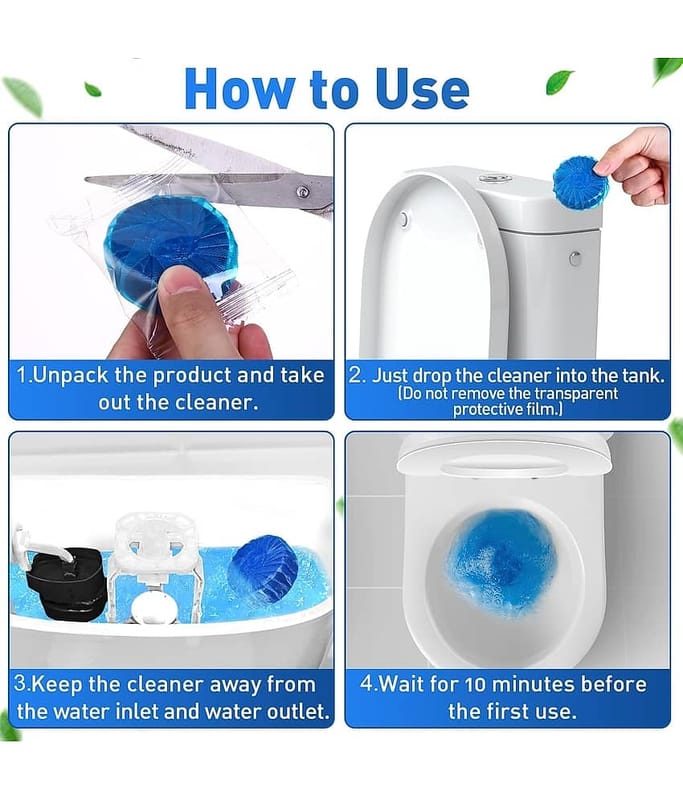 How to Use

1.Unpack the product and take out the cleaner.

2. Just drop the cleaner into the tank. (Do not remove the transparent protective film.)

3.Keep the cleaner away from the water inlet and water outlet.

4.Wait for 10 minutes before the first use.