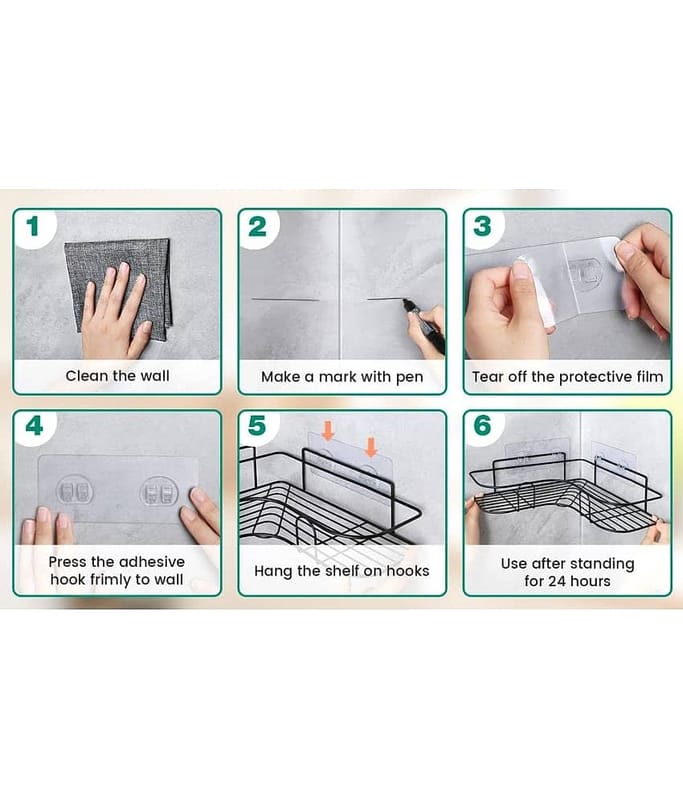 1
Clean the wall

2
Make a mark with pen

3
Tear off the protective film

4
Press the adhesive hook frimly to wall

5
Hang the shelf on hooks

6
Use after standing for 24 hours