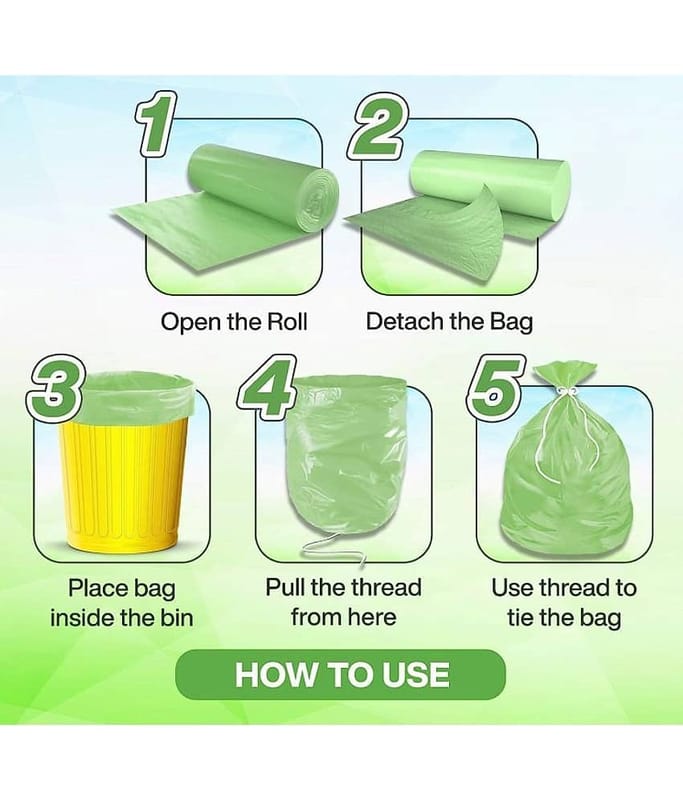 1

Open the Roll

2

Detach the Bag

3

Place bag inside the bin

4

Pull the thread from here

5

Use thread to tie the bag

HOW TO USE