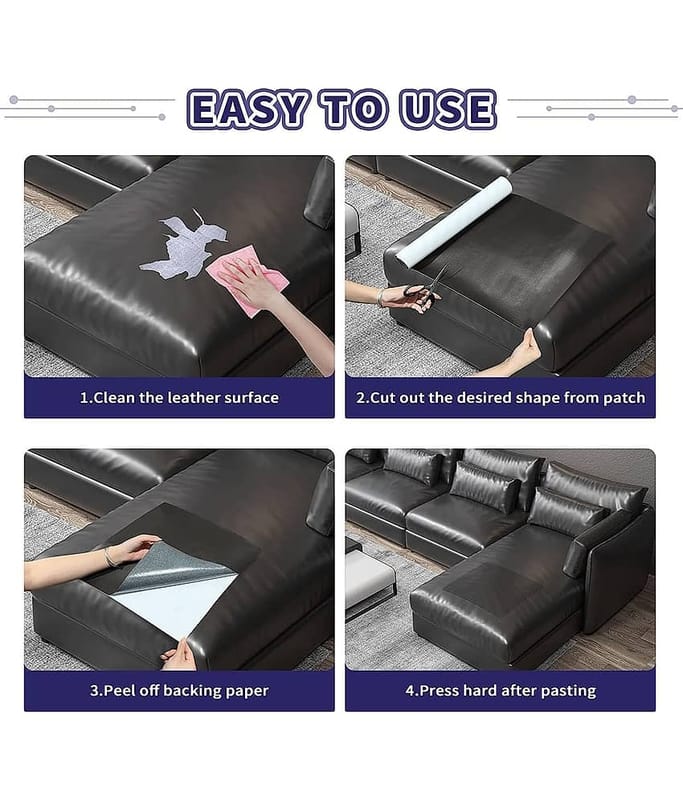 EASY TO USE

1.Clean the leather surface

2.Cut out the desired shape from patch

3.Peel off backing paper

4.Press hard after pasting