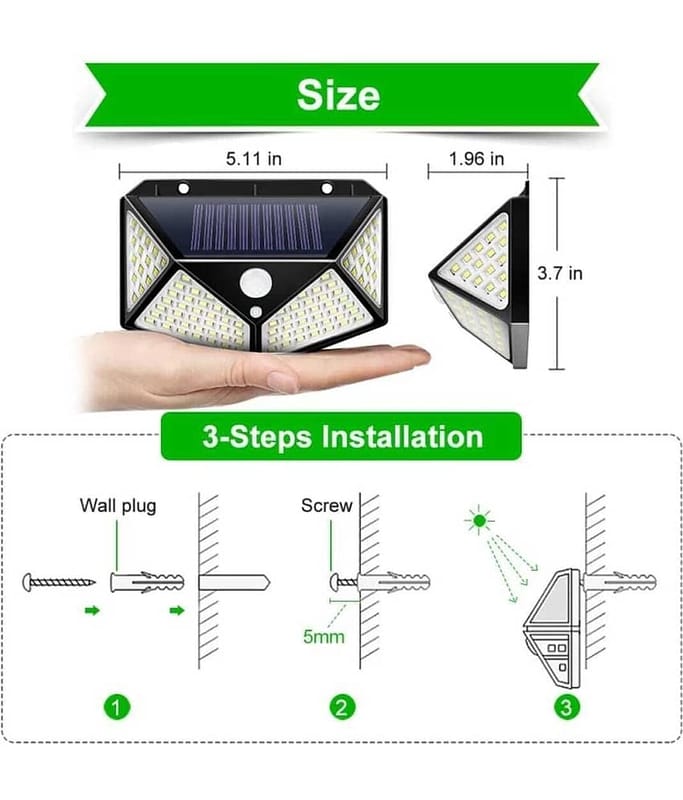 Size

5.11 in

1.96 in

3.7 in

3-Steps Installation

Wall plug

Screw

5mm

1

2

3