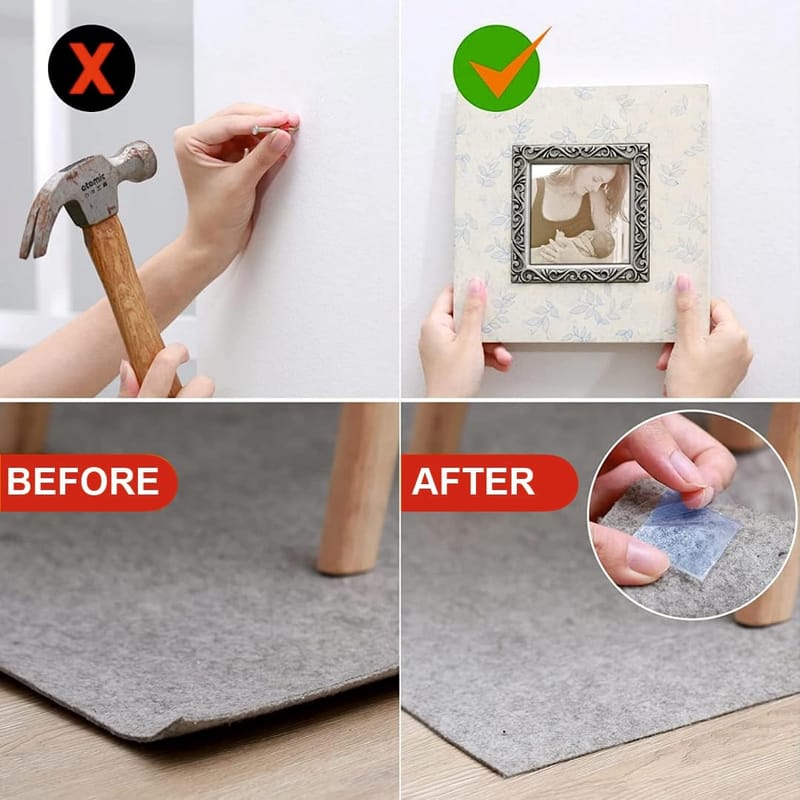 X

atomic

BEFORE

AFTER