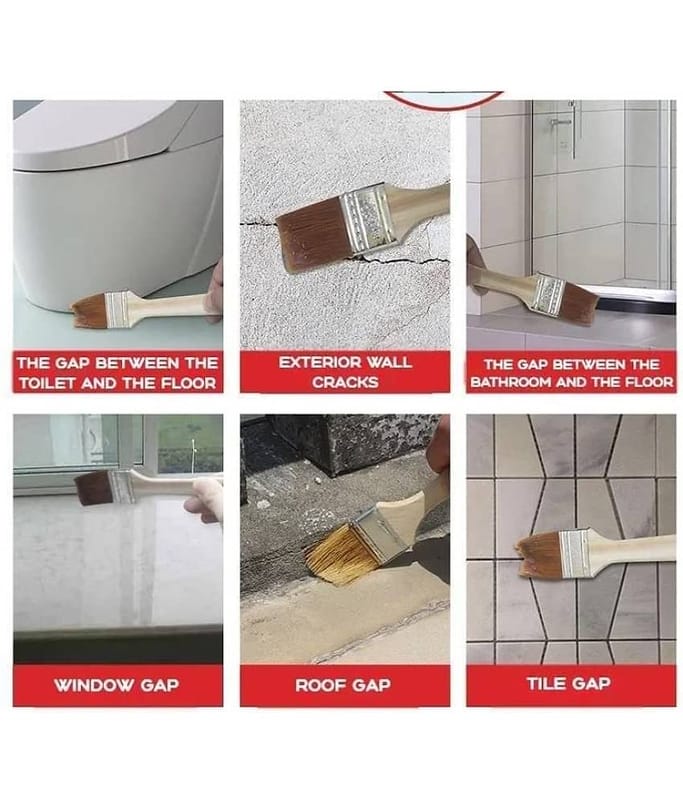 THE GAP BETWEEN THE TOILET AND THE FLOOR

EXTERIOR WALL CRACKS

THE GAP BETWEEN THE BATHROOM AND THE FLOOR

WINDOW GAP

ROOF GAP

TILE GAP