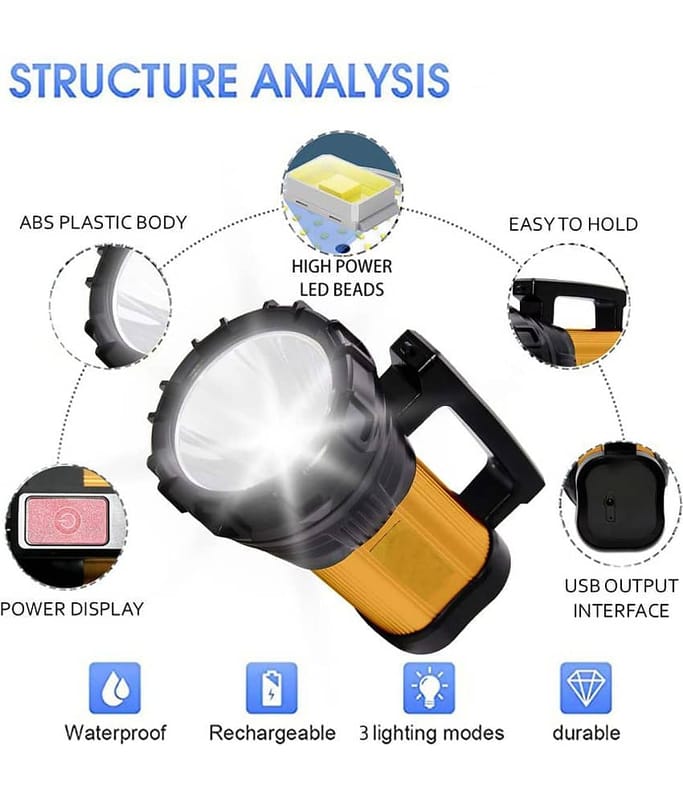 STRUCTURE ANALYSIS

ABS PLASTIC BODY

HIGH POWER LED BEADS

EASY TO HOLD

POWER DISPLAY

USB OUTPUT INTERFACE

Waterproof

Rechargeable

3 lighting modes

durable