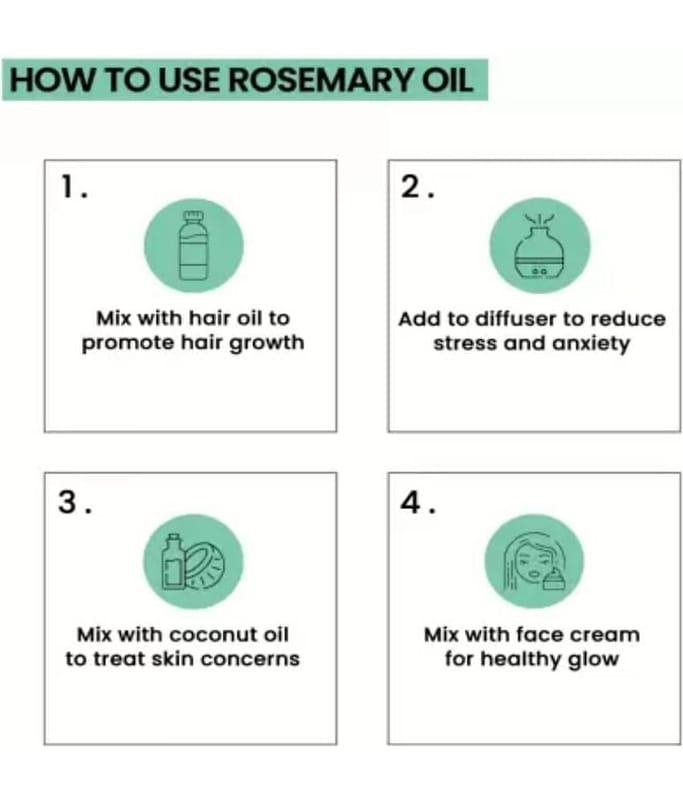 HOW TO USE ROSEMARY OIL

1.

Mix with hair oil to promote hair growth

2.

Add to diffuser to reduce stress and anxiety

3.

Mix with coconut oil to treat skin concerns

4.

Mix with face cream for healthy glow