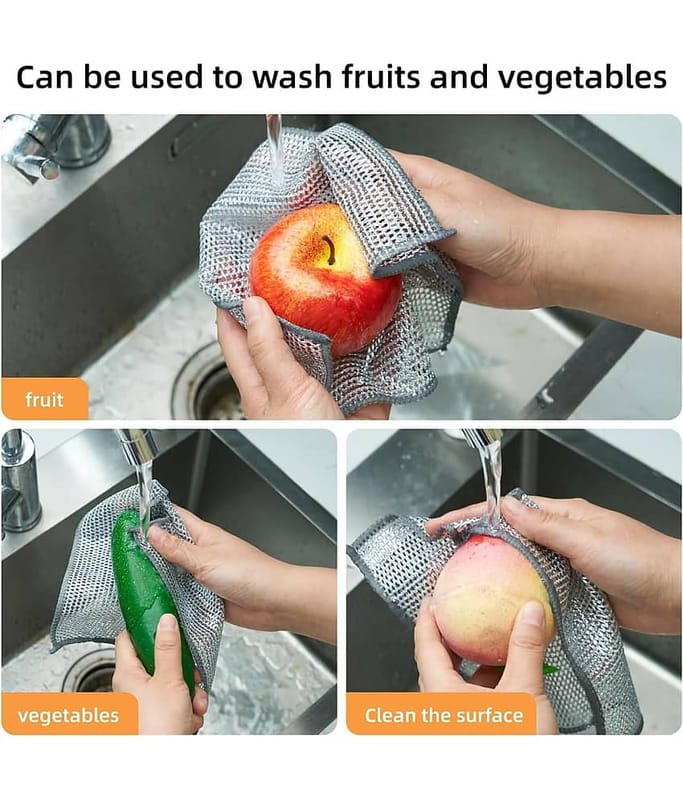 Can be used to wash fruits and vegetables

fruit

vegetables

Clean the surface