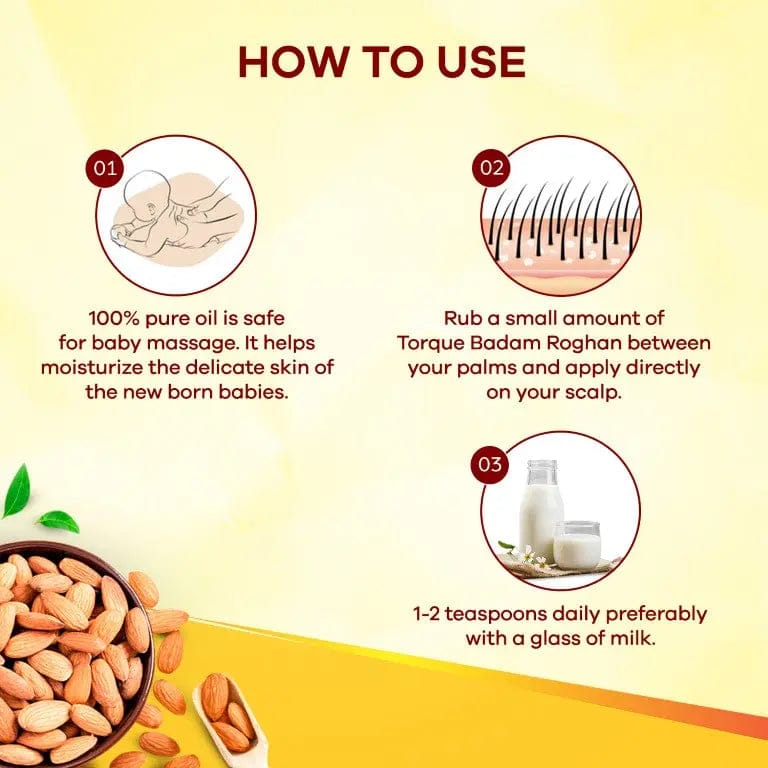 HOW TO USE

01

100% pure oil is safe for baby massage. It helps moisturize the delicate skin of the new born babies.

02

Rub a small amount of Torque Badam Roghan between your palms and apply directly on your scalp.

03

1-2 teaspoons daily preferably with a glass of milk.