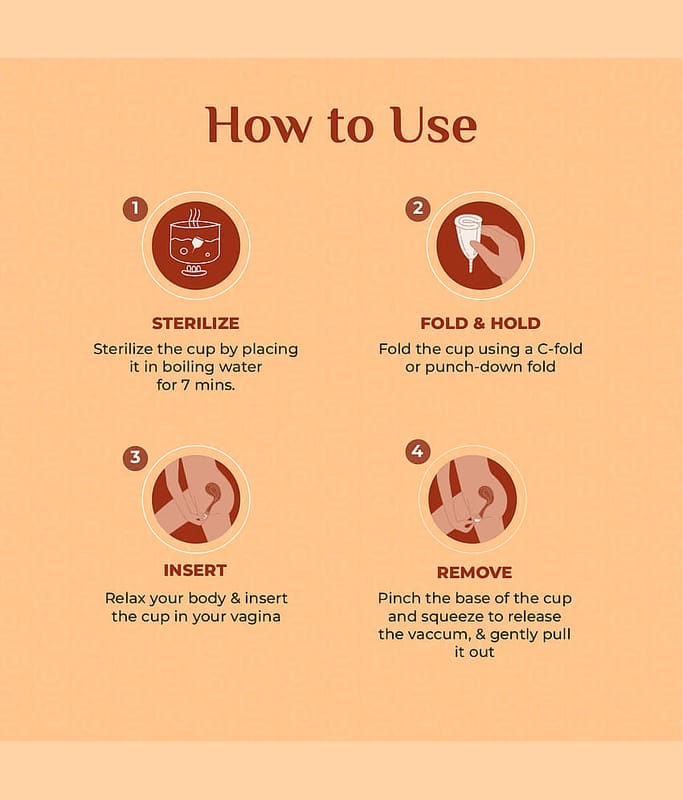 How to Use

1

STERILIZE

Sterilize the cup by placing it in boiling water for 7 mins.

2

FOLD & HOLD

Fold the cup using a C-fold or punch-down fold

3

INSERT

Relax your body & insert the cup in your vagina

4

REMOVE

Pinch the base of the cup and squeeze to release the vaccum, & gently pull it out