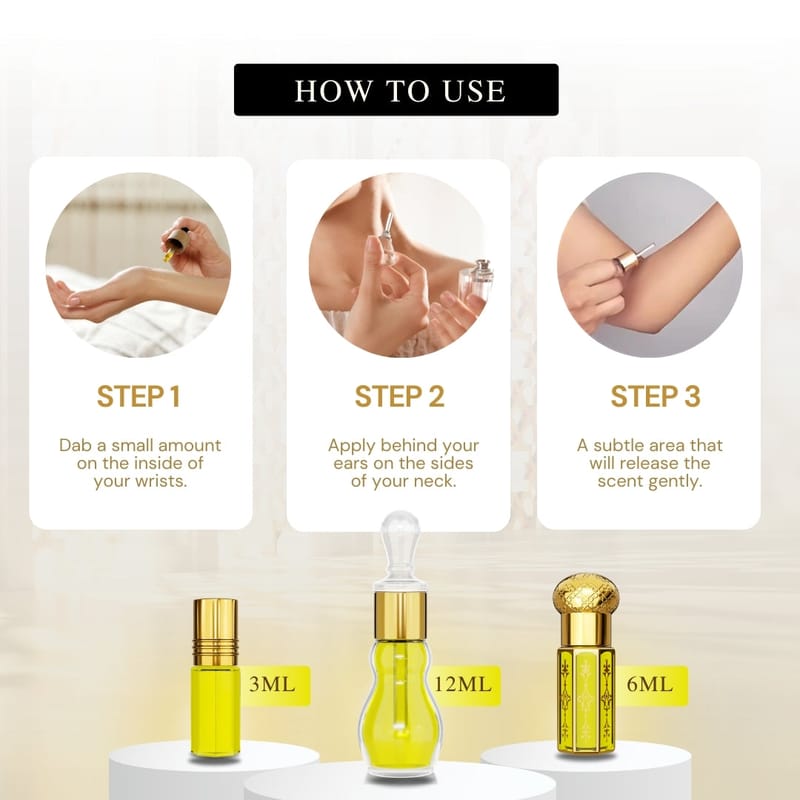 HOW TO USE

STEP 1

Dab a small amount on the inside of your wrists.

STEP 2

Apply behind your ears on the sides of your neck.

STEP 3

A subtle area that will release the scent gently.

3ML

12ML

6ML