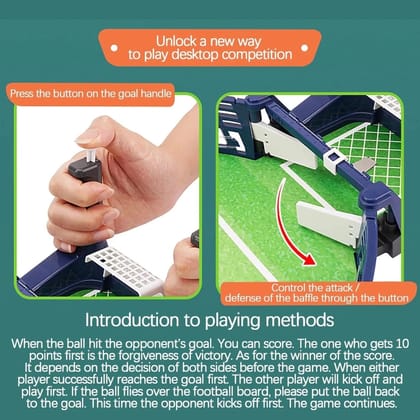 Unlock a new way to play desktop competition

Press the button on the goal handle

Control the attack / defense of the baffle through the button

Introduction to playing methods

When the ball hit the opponent's goal. You can score. The one who gets 10 points first is the forgiveness of victory. As for the winner of the score. It depends on the decision of both sides before the game. When either player successfully reaches the goal first. The other player will kick off and play first. If the ball flies over the football board, please put the ball back to the goal. This time the opponent kicks off first. The game continues.