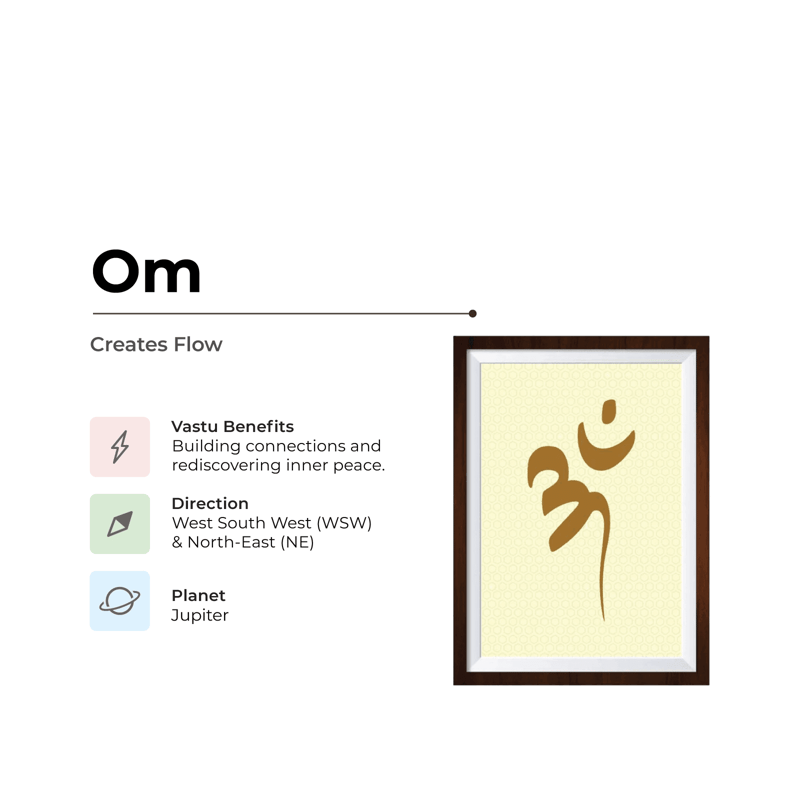 Om

Creates Flow

Vastu Benefits
Building connections and rediscovering inner peace.

Direction
West South West (WSW) & North-East (NE)

Planet
Jupiter

ॐ