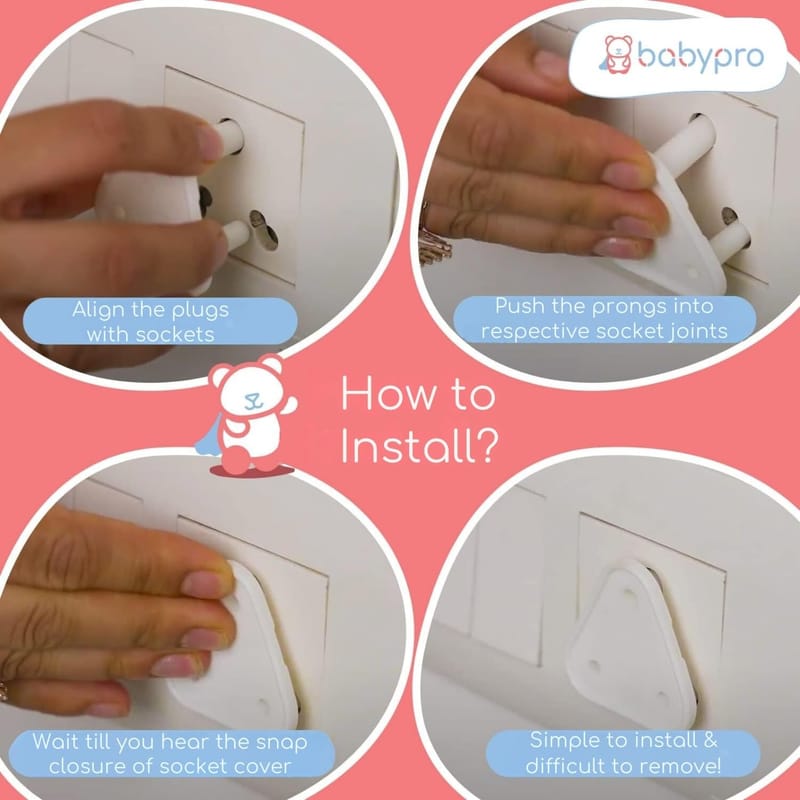 babypro

Align the plugs with sockets

Push the prongs into respective socket joints

How to Install?

Wait till you hear the snap closure of socket cover

Simple to install & difficult to remove!