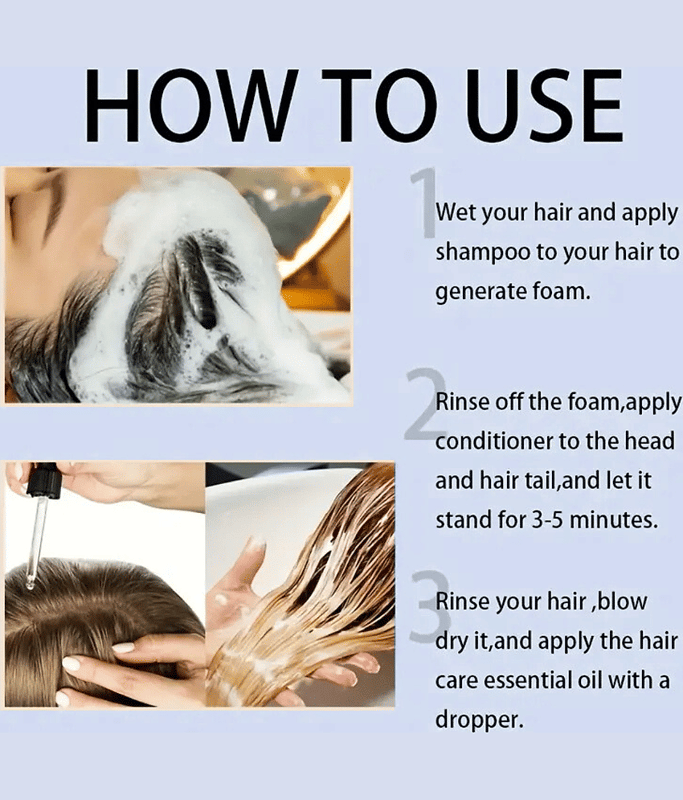 HOW TO USE

1 Wet your hair and apply shampoo to your hair to generate foam.

2 Rinse off the foam,apply conditioner to the head and hair tail,and let it stand for 3-5 minutes.

3 Rinse your hair ,blow dry it,and apply the hair care essential oil with a dropper.