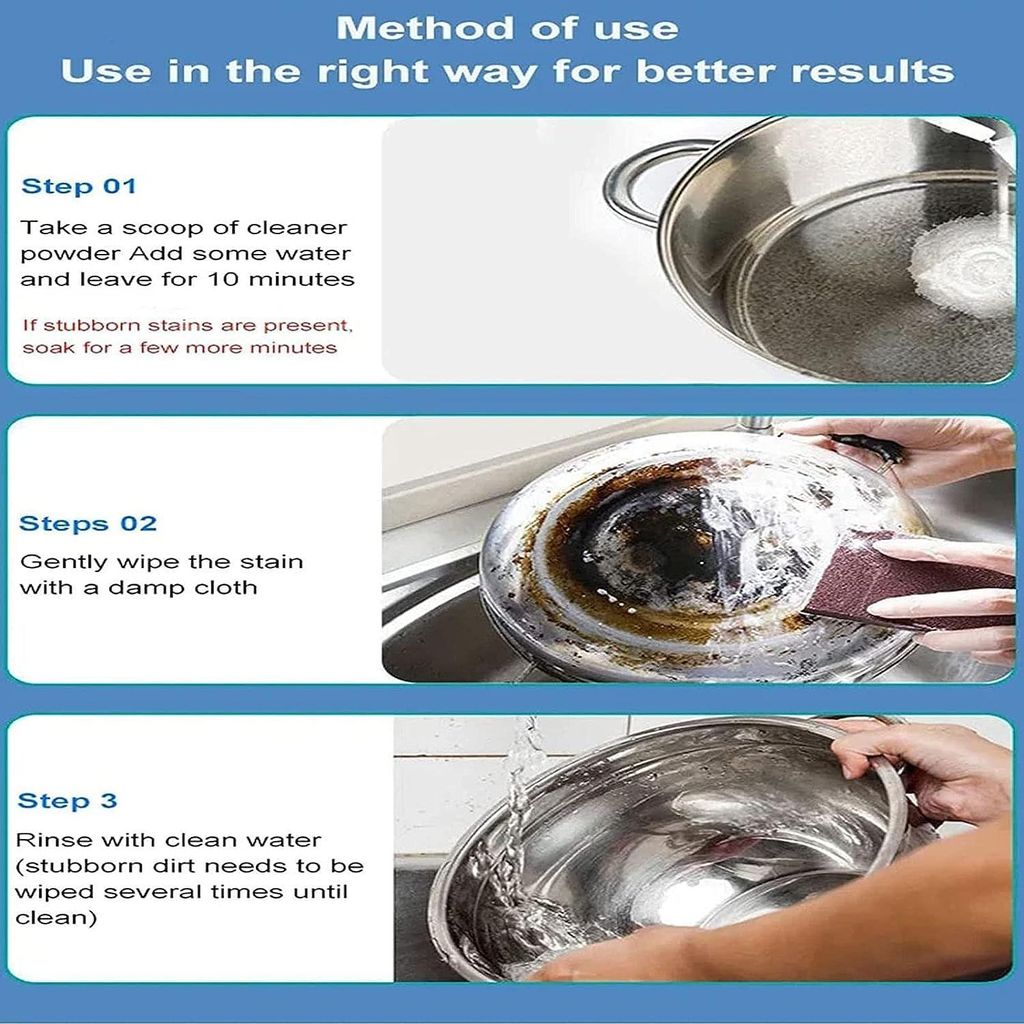 Method of use
Use in the right way for better results

Step 01
Take a scoop of cleaner powder Add some water and leave for 10 minutes

If stubborn stains are present, soak for a few more minutes

Steps 02
Gently wipe the stain with a damp cloth

Step 3
Rinse with clean water (stubborn dirt needs to be wiped several times until clean)