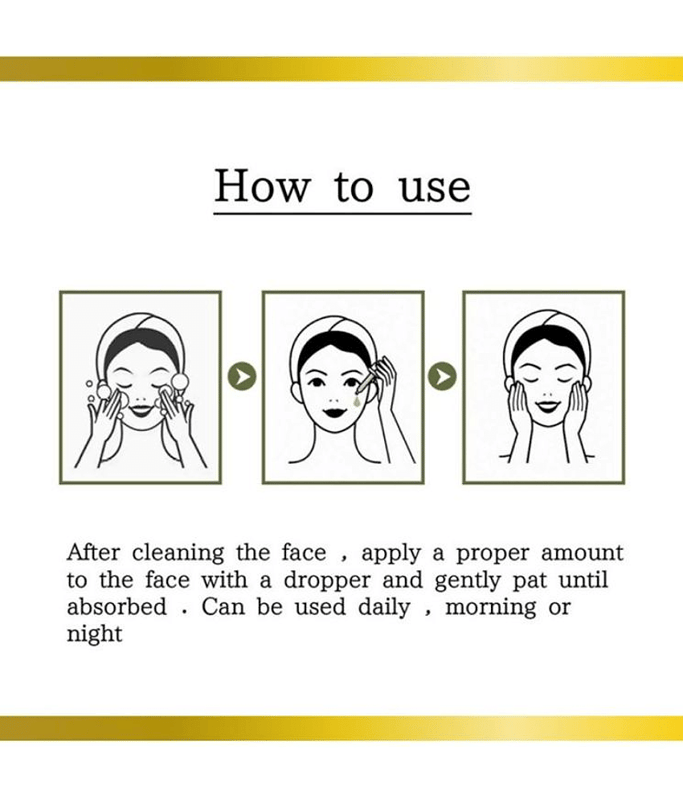 How to use

After cleaning the face , apply a proper amount to the face with a dropper and gently pat until absorbed . Can be used daily , morning or night