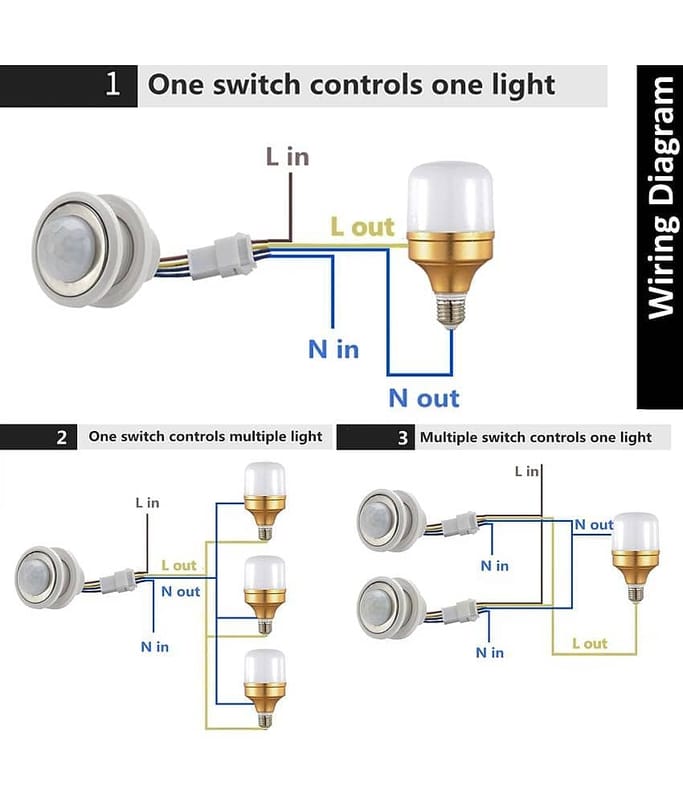 1 One switch controls one light

Wiring Diagram

L in
L out
N in
N out

2 One switch controls multiple light

L in
L out
N out
N in

3 Multiple switch controls one light

L in
N out
N in
N in
L out