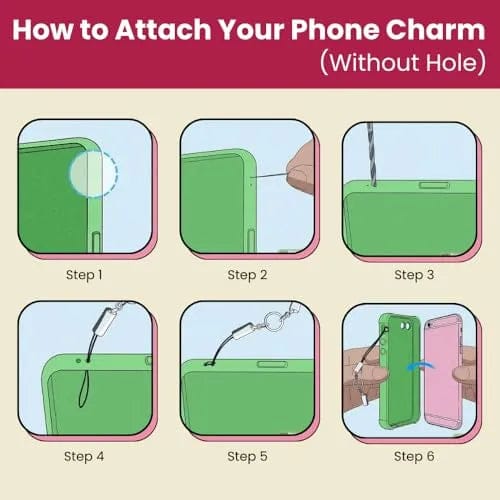 How to Attach Your Phone Charm
(Without Hole)

Step 1

Step 2

Step 3

Step 4

Step 5

Step 6