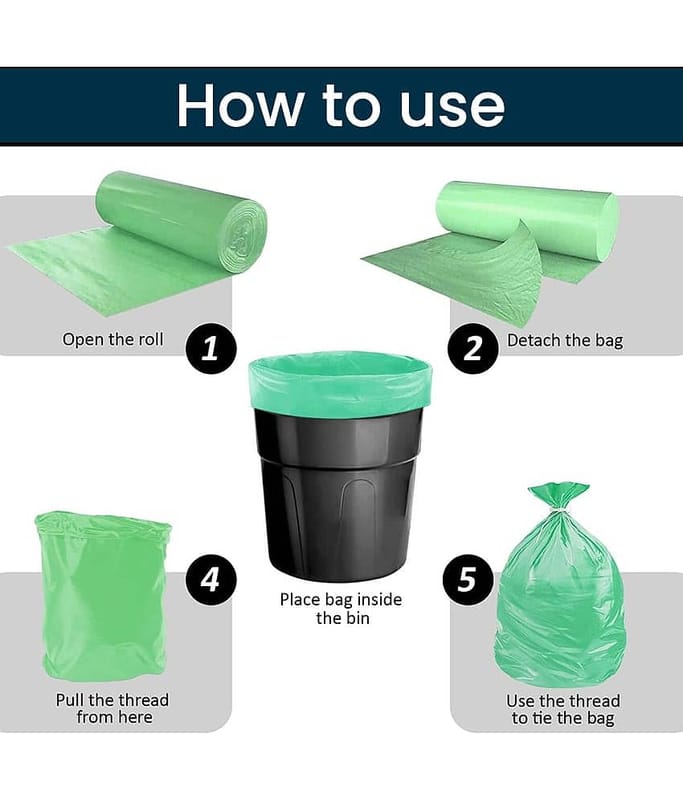 How to use

Open the roll 1

2 Detach the bag

Place bag inside the bin

4

Pull the thread from here

5

Use the thread to tie the bag