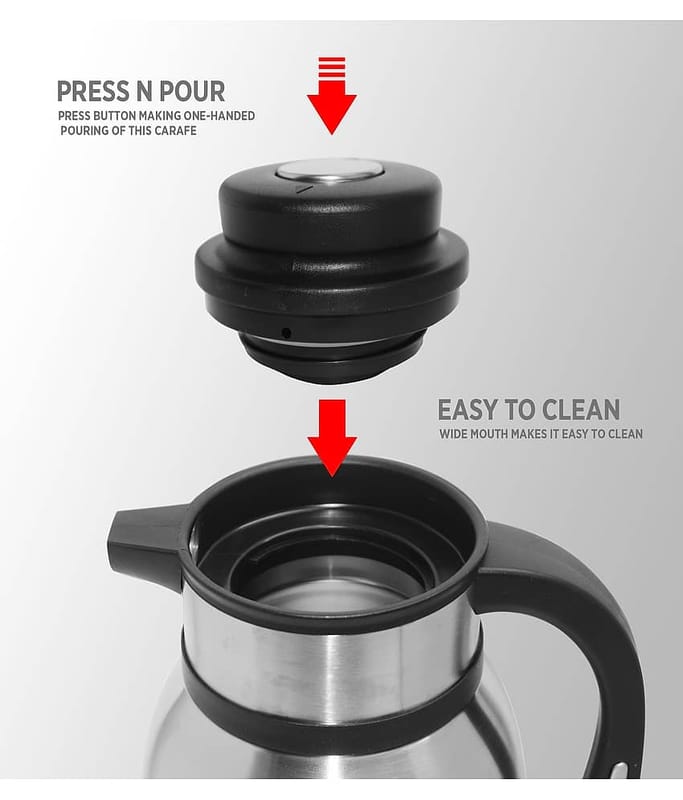 PRESS N POUR
PRESS BUTTON MAKING ONE-HANDED POURING OF THIS CARAFE

EASY TO CLEAN
WIDE MOUTH MAKES IT EASY TO CLEAN