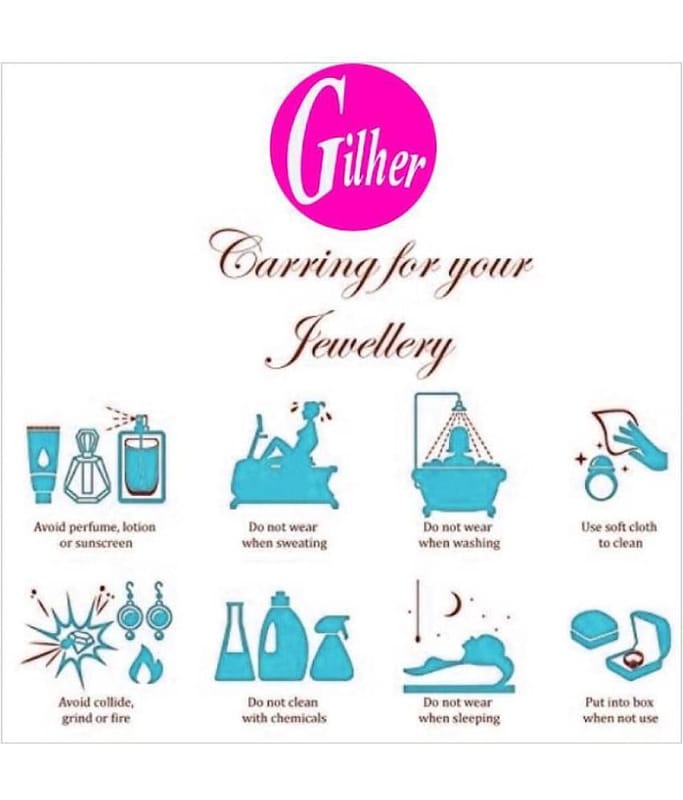 Gilher

Carring for your Jewellery

Avoid perfume, lotion or sunscreen

Do not wear when sweating

Do not wear when washing

Use soft cloth to clean

Avoid collide, grind or fire

Do not clean with chemicals

Do not wear when sleeping

Put into box when not use