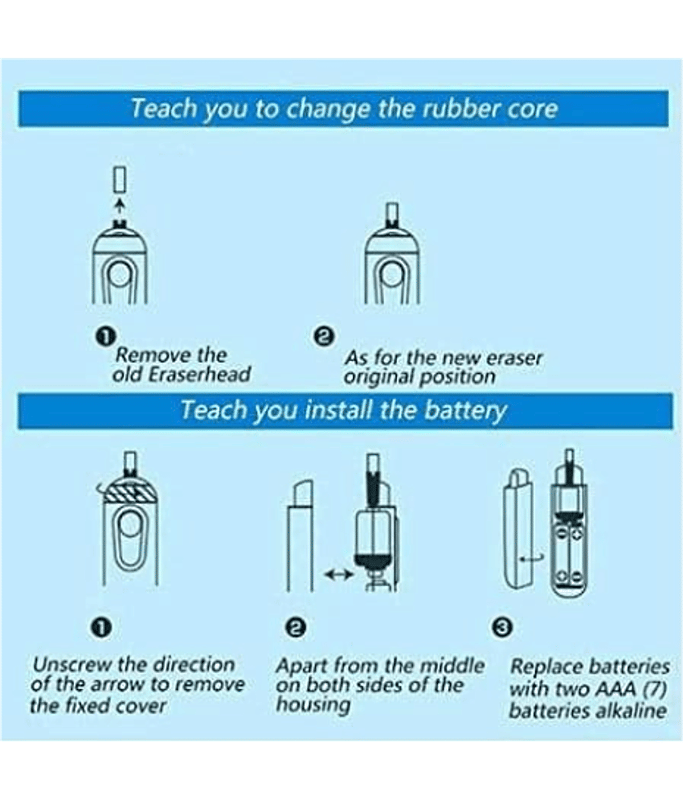 Teach you to change the rubber core

❶ Remove the old Eraserhead

❷ As for the new eraser original position

Teach you install the battery

❶ Unscrew the direction of the arrow to remove the fixed cover

❷ Apart from the middle on both sides of the housing

❸ Replace batteries with two AAA (7) batteries alkaline