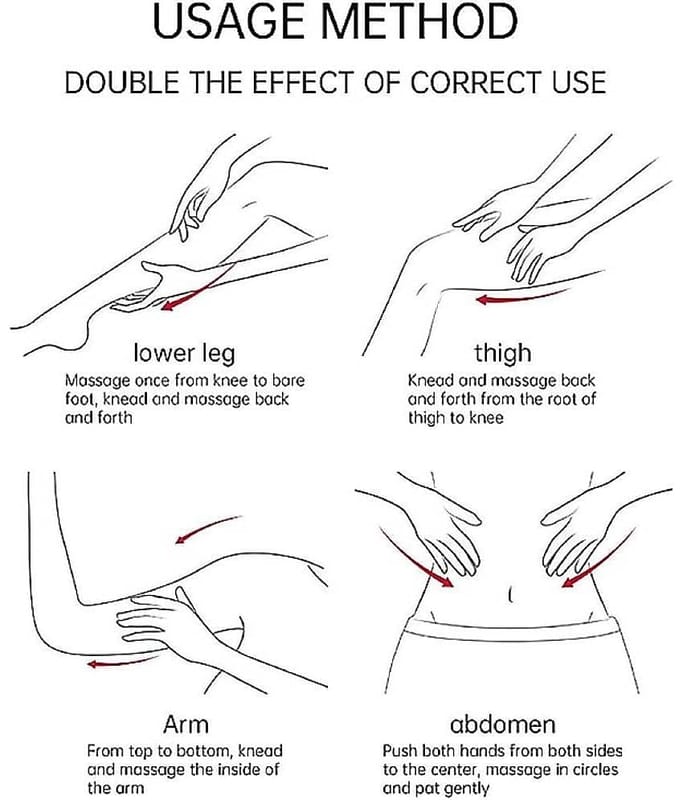 USAGE METHOD

DOUBLE THE EFFECT OF CORRECT USE

lower leg
Massage once from knee to bare foot, knead and massage back and forth

thigh
Knead and massage back and forth from the root of thigh to knee

Arm
From top to bottom, knead and massage the inside of the arm

abdomen
Push both hands from both sides to the center, massage in circles and pat gently