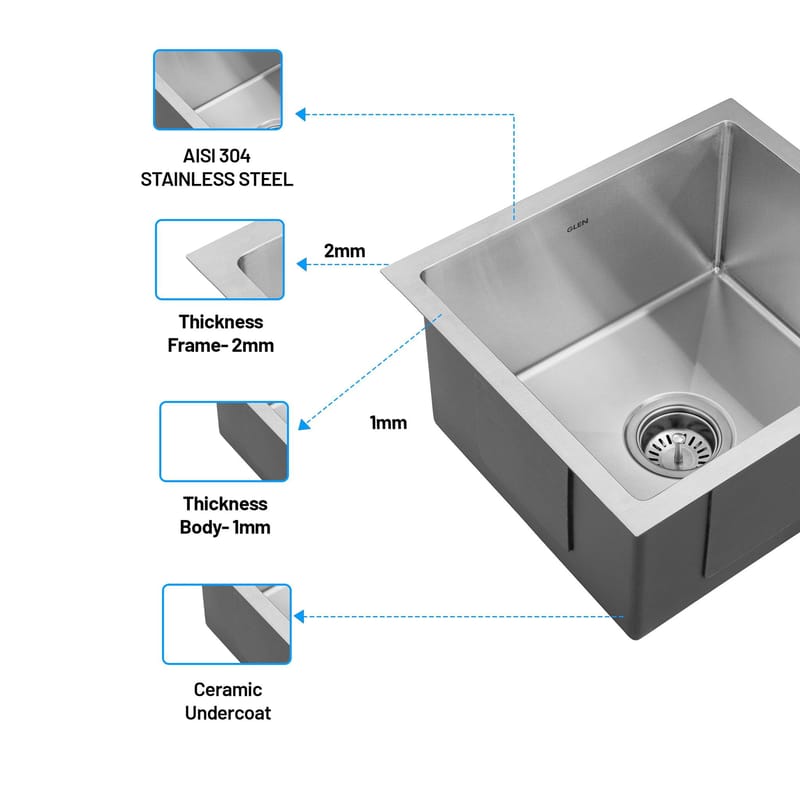 AISI 304
STAINLESS STEEL

GLEN

2mm

Thickness
Frame- 2mm

1mm

Thickness
Body- 1mm

Ceramic
Undercoat