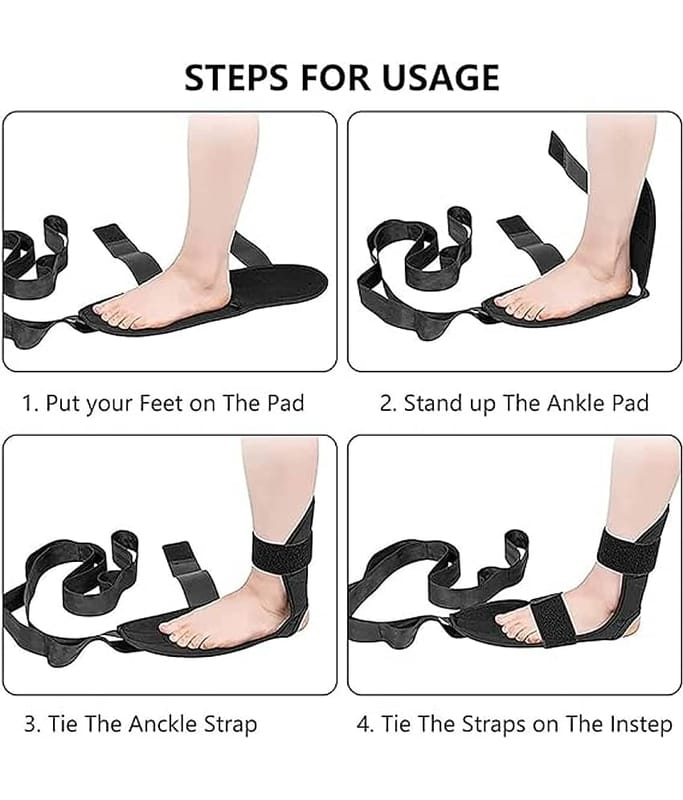 STEPS FOR USAGE

1. Put your Feet on The Pad

2. Stand up The Ankle Pad

3. Tie The Anckle Strap

4. Tie The Straps on The Instep