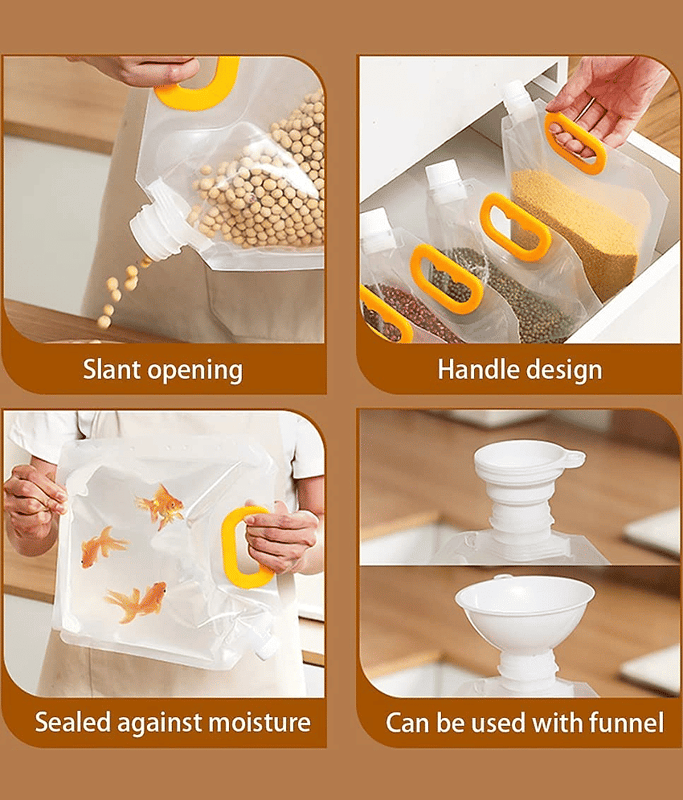 Slant opening

Handle design

Sealed against moisture

Can be used with funnel