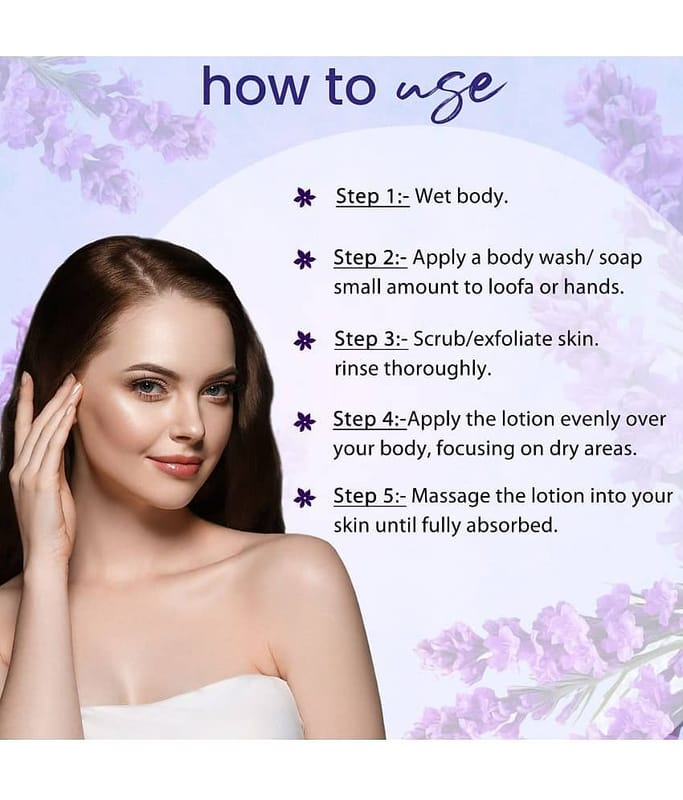 how to use

Step 1:- Wet body.

Step 2:- Apply a body wash/ soap small amount to loofa or hands.

Step 3:- Scrub/exfoliate skin. rinse thoroughly.

Step 4:-Apply the lotion evenly over your body, focusing on dry areas.

Step 5:- Massage the lotion into your skin until fully absorbed.