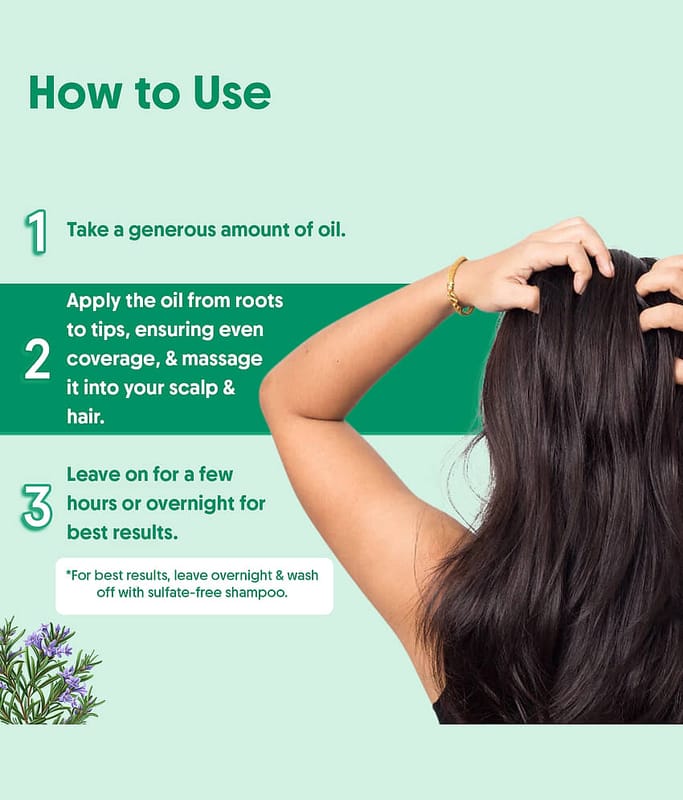 How to Use

1 Take a generous amount of oil.

2 Apply the oil from roots to tips, ensuring even coverage, & massage it into your scalp & hair.

3 Leave on for a few hours or overnight for best results.

*For best results, leave overnight & wash off with sulfate-free shampoo.