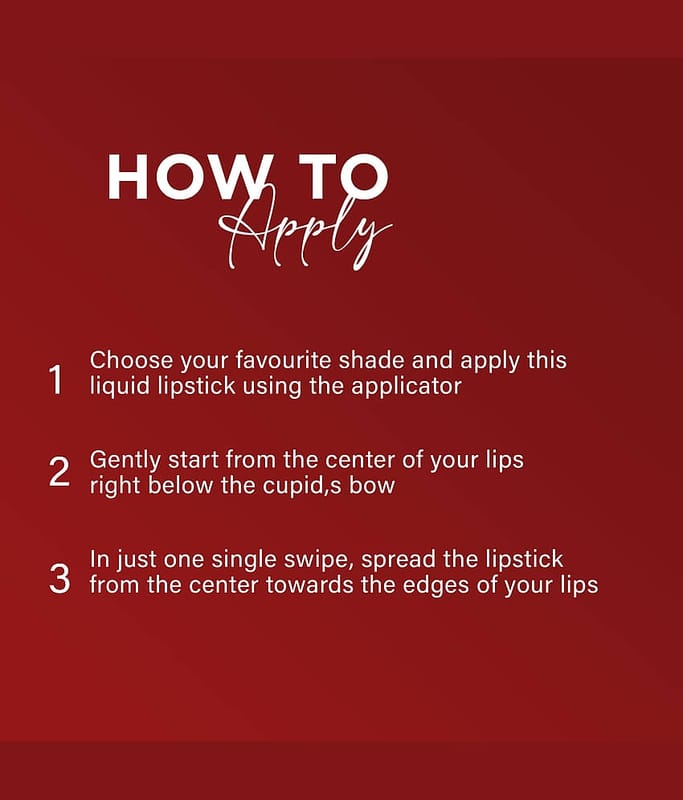 HOW TO
Apply

1 Choose your favourite shade and apply this liquid lipstick using the applicator

2 Gently start from the center of your lips right below the cupid,s bow

3 In just one single swipe, spread the lipstick from the center towards the edges of your lips