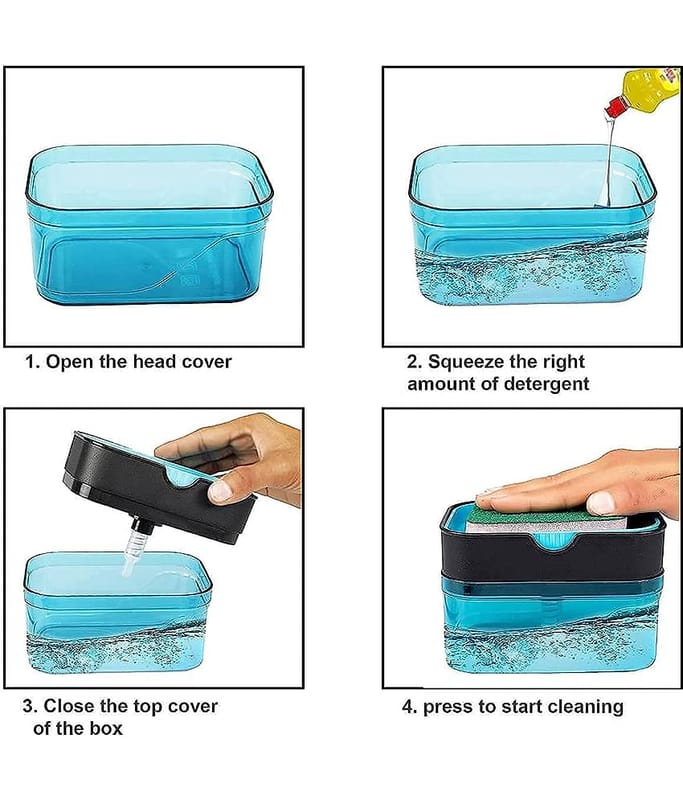 1. Open the head cover

2. Squeeze the right amount of detergent

3. Close the top cover of the box

4. press to start cleaning