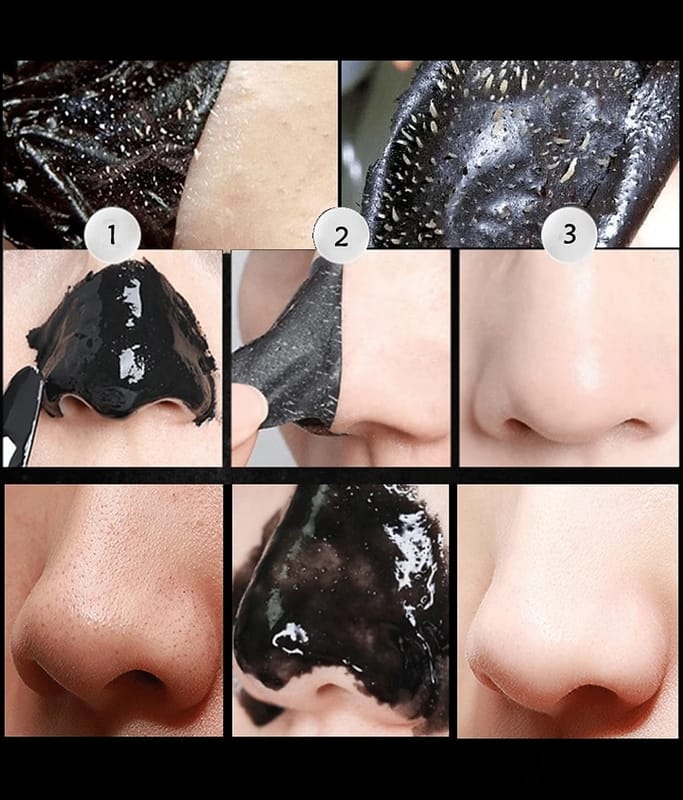 1

2

3