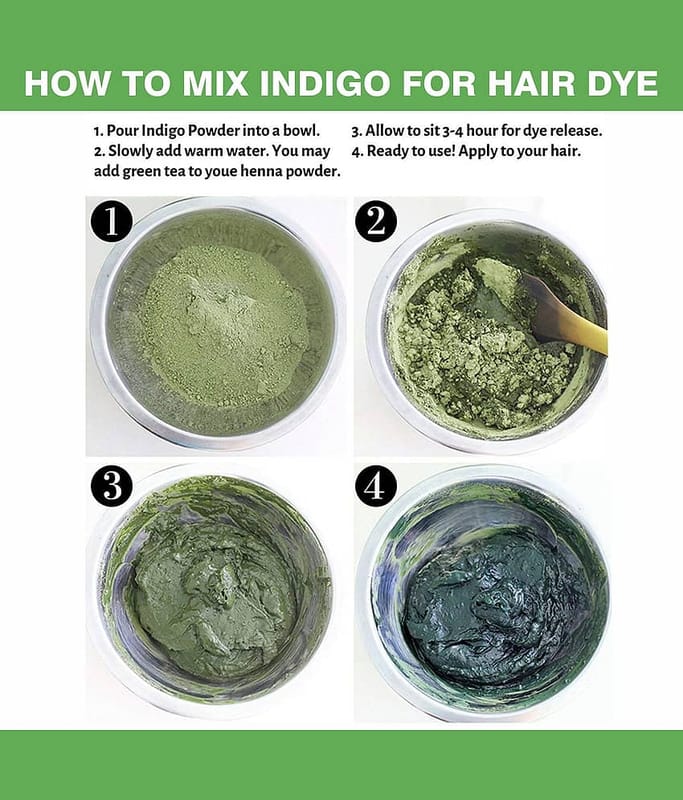 HOW TO MIX INDIGO FOR HAIR DYE

1. Pour Indigo Powder into a bowl.
2. Slowly add warm water. You may add green tea to youe henna powder.

3. Allow to sit 3-4 hour for dye release.
4. Ready to use! Apply to your hair.

1

2

3

4