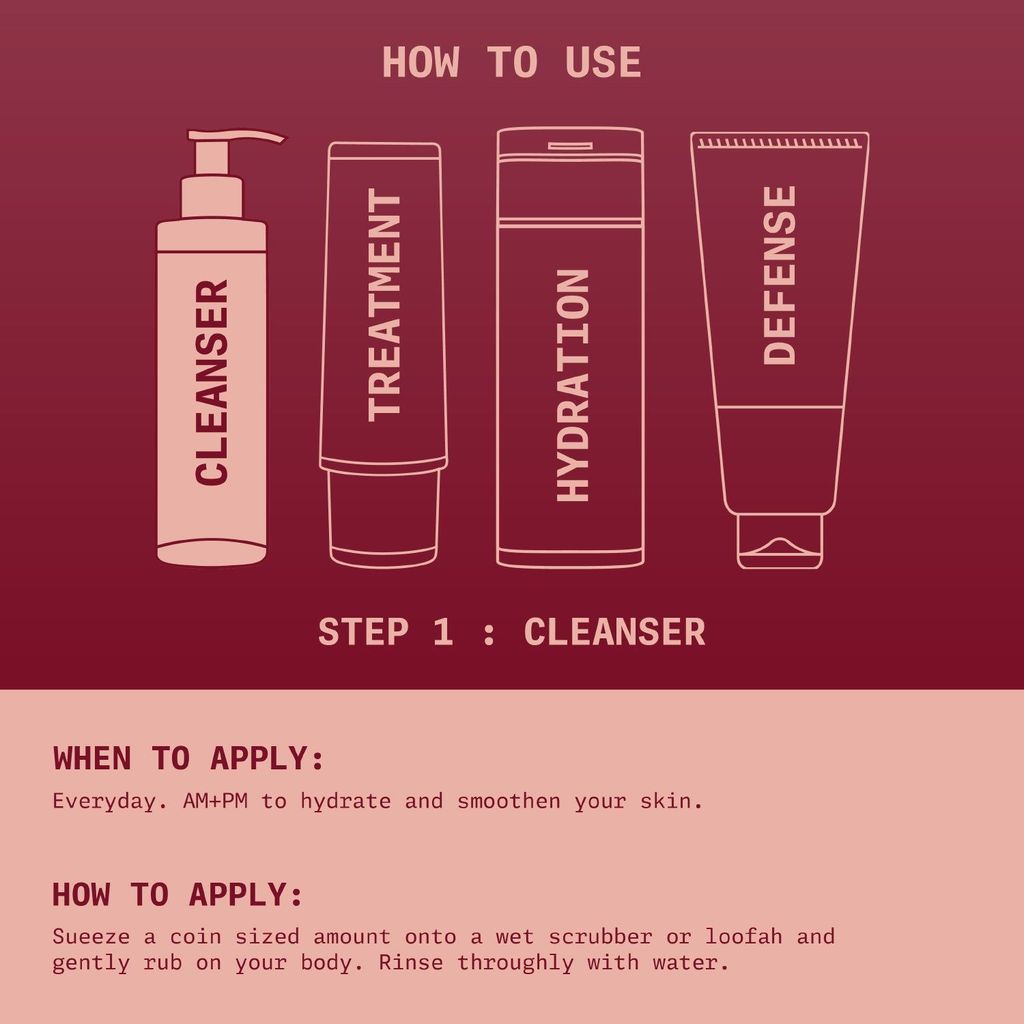 HOW TO USE

CLEANSER

TREATMENT

HYDRATION

DEFENSE

STEP 1 : CLEANSER

WHEN TO APPLY:

Everyday. AM+PM to hydrate and smoothen your skin.

HOW TO APPLY:

Sueeze a coin sized amount onto a wet scrubber or loofah and gently rub on your body. Rinse throughly with water.