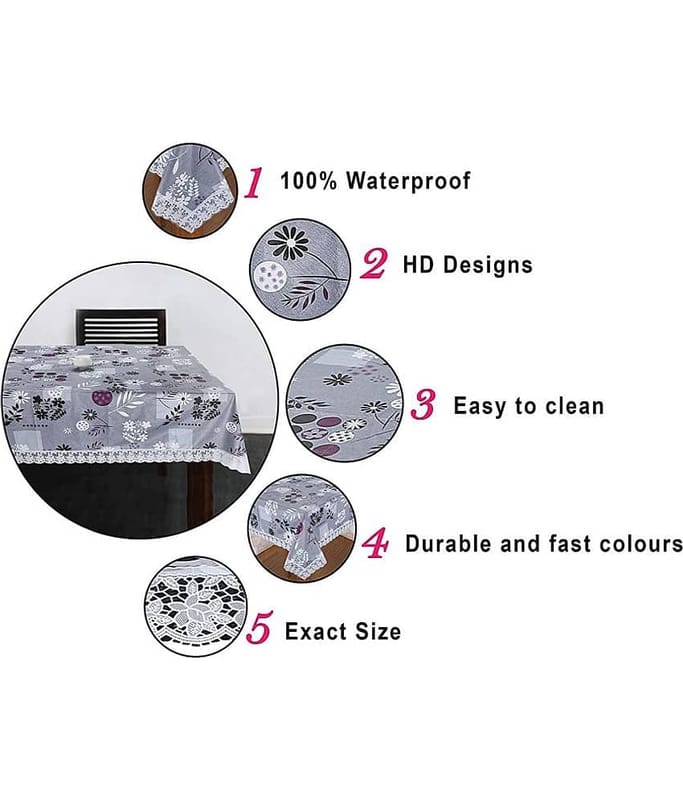 1 100% Waterproof

2 HD Designs

3 Easy to clean

4 Durable and fast colours

5 Exact Size