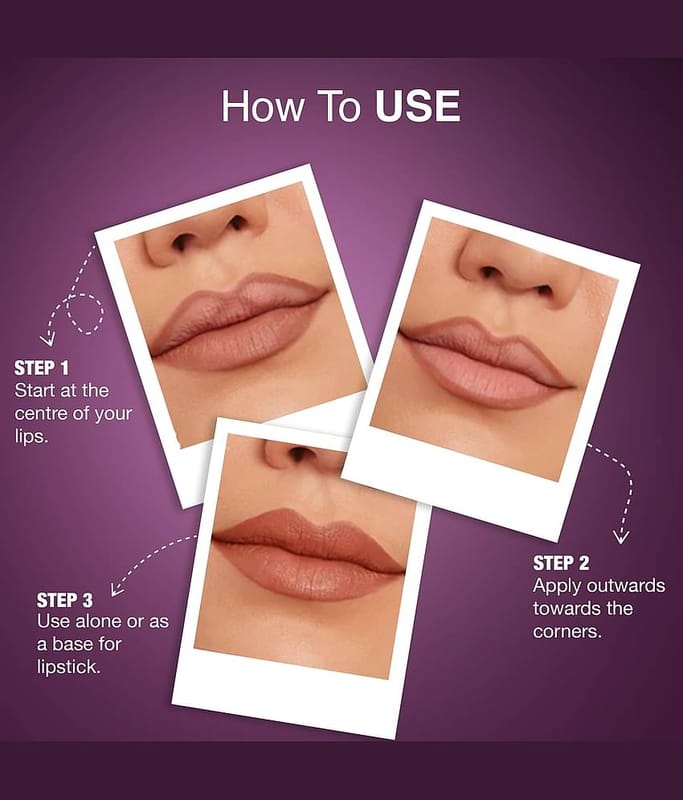 How To USE

STEP 1
Start at the centre of your lips.

STEP 2
Apply outwards towards the corners.

STEP 3
Use alone or as a base for lipstick.